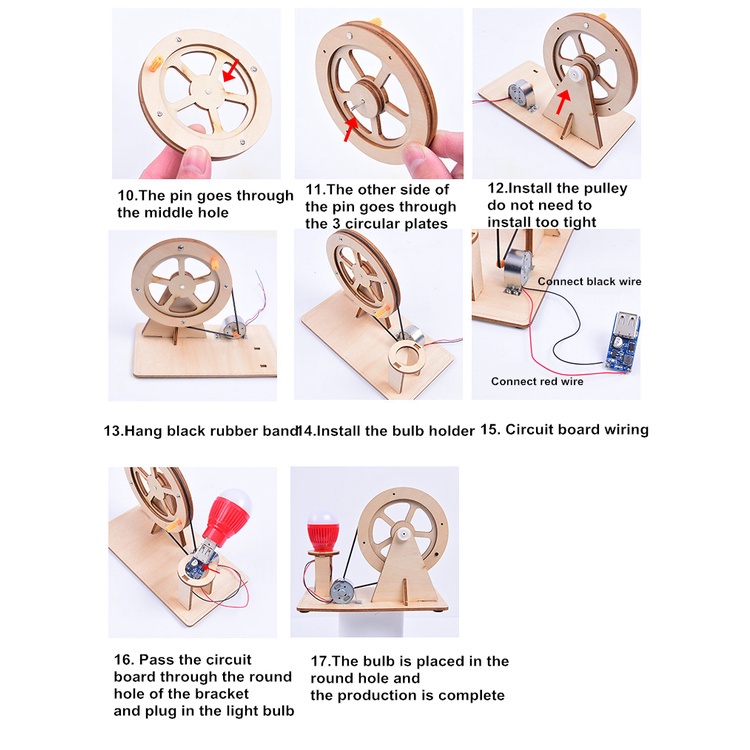 10.The pin goes through the middle hole

11.The other side of the pin goes through the 3 circular plates

12.Install the pulley do not need to install too tight

Connect black wire

Connect red wire

13.Hang black rubber band

14.Install the bulb holder

15. Circuit board wiring

16. Pass the circuit board through the round hole of the bracket and plug in the light bulb

17.The bulb is placed in the round hole and the production is complete