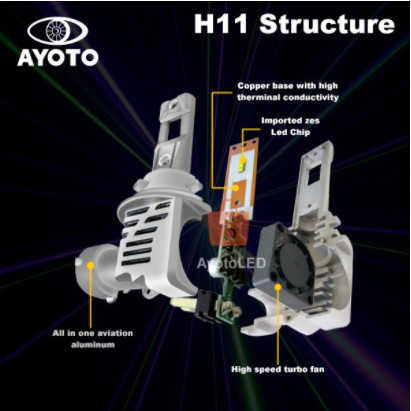 AYOTO

H11 Structure

Copper base with high therminal conductivity

Imported zes Led Chip

AyotoLED

All in one aviation aluminum

High speed turbo fan