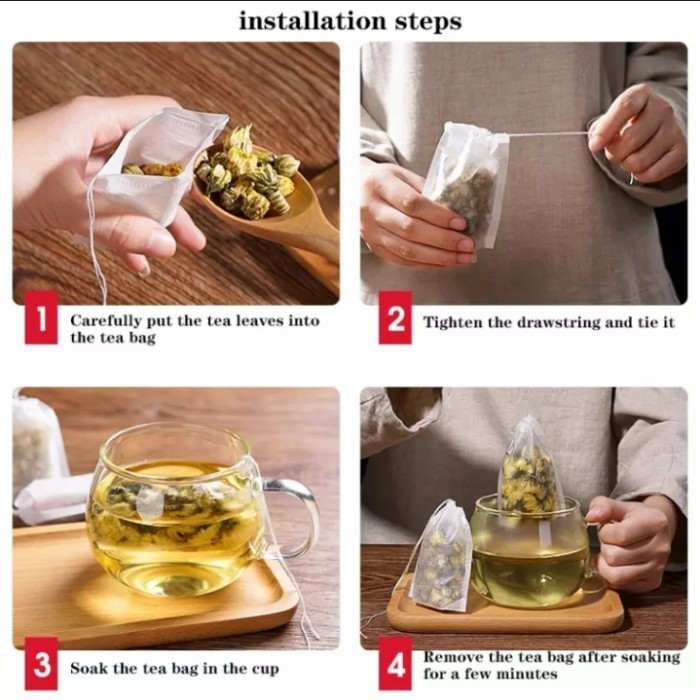 installation steps

1 Carefully put the tea leaves into the tea bag

2 Tighten the drawstring and tie it

3 Soak the tea bag in the cup

4 Remove the tea bag after soaking for a few minutes