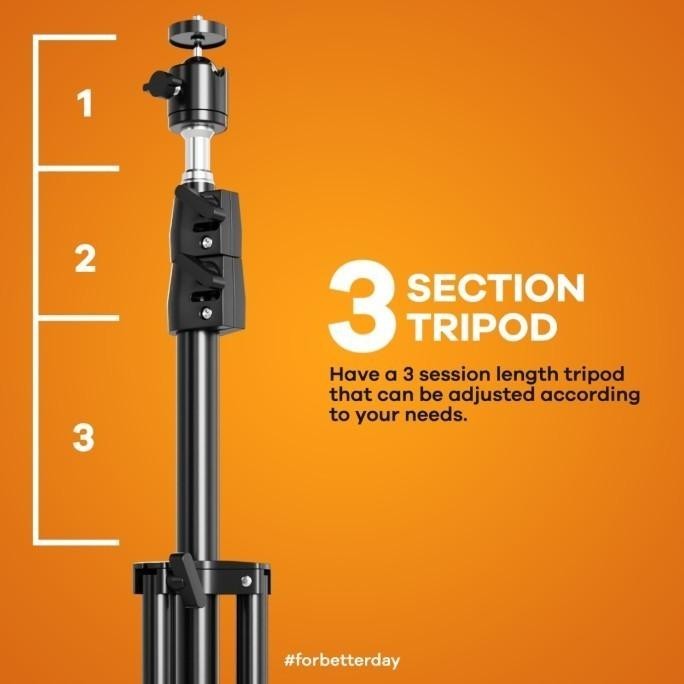 1

2

3

3 SECTION TRIPOD

Have a 3 session length tripod that can be adjusted according to your needs.

#forbetterday