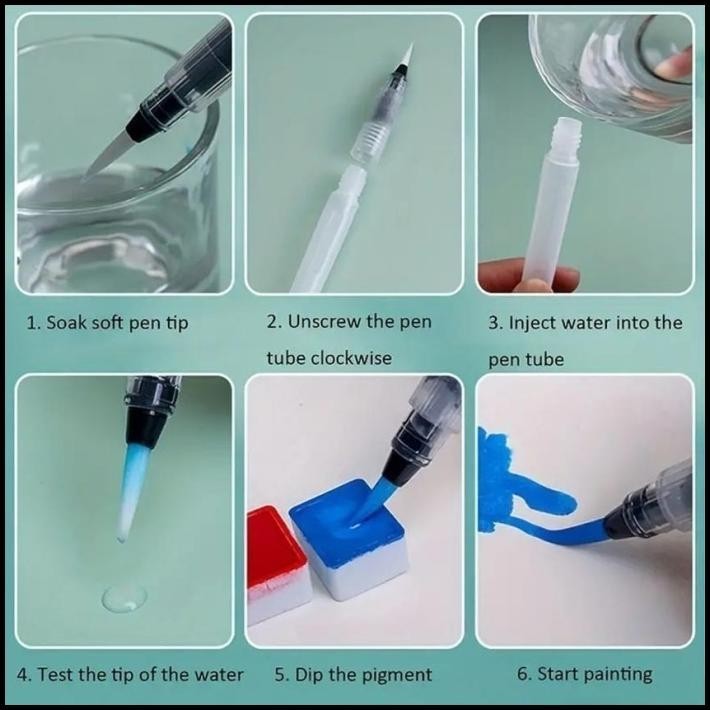 1. Soak soft pen tip

2. Unscrew the pen tube clockwise

3. Inject water into the pen tube

4. Test the tip of the water

5. Dip the pigment

6. Start painting