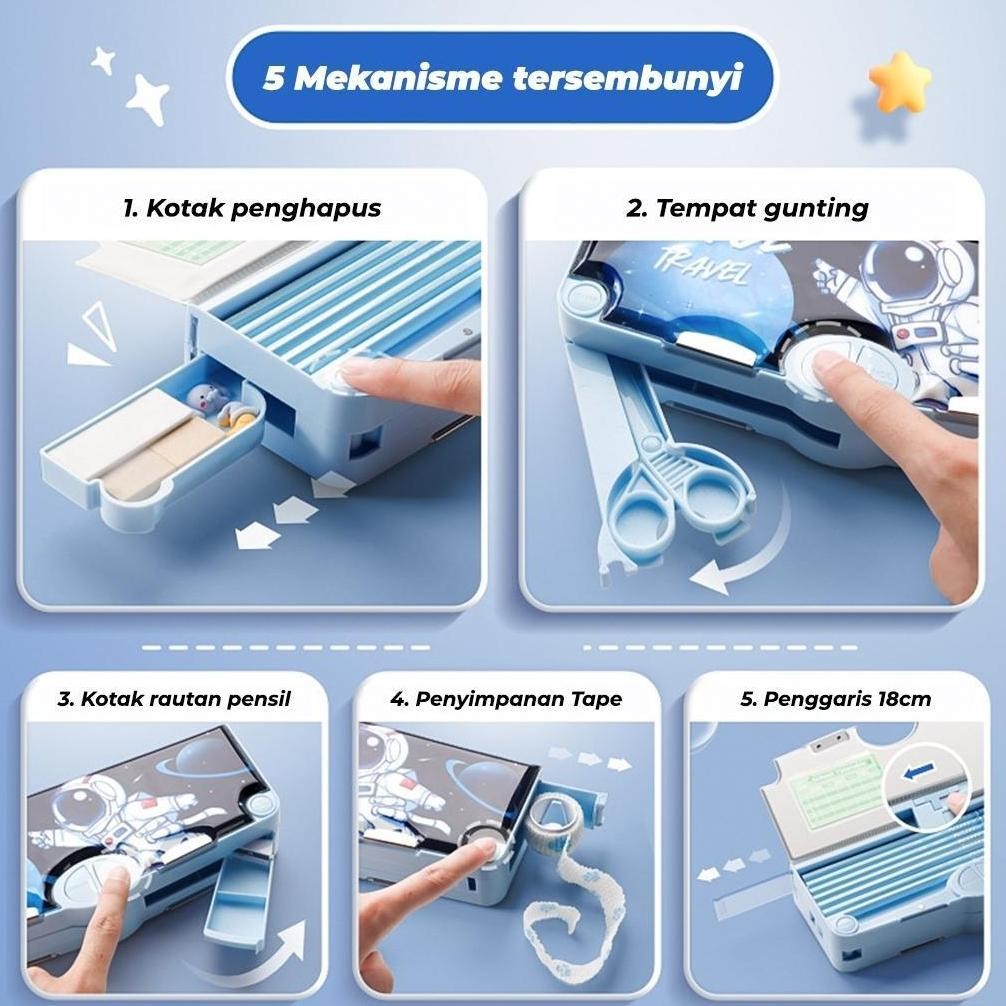 5 Mekanisme tersembunyi

1. Kotak penghapus

2. Tempat gunting

TRAVEL

3. Kotak rautan pensil

4. Penyimpanan Tape

5. Penggaris 18cm