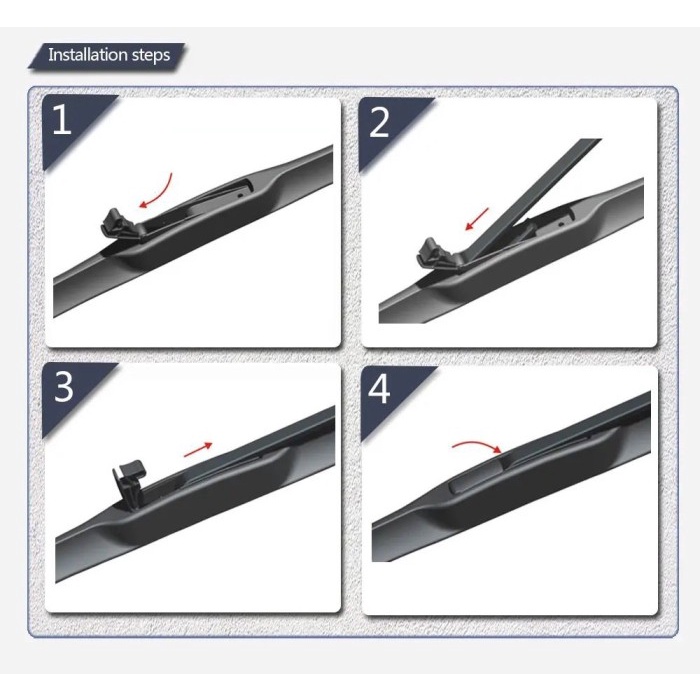 Installation steps

1

2

3

4