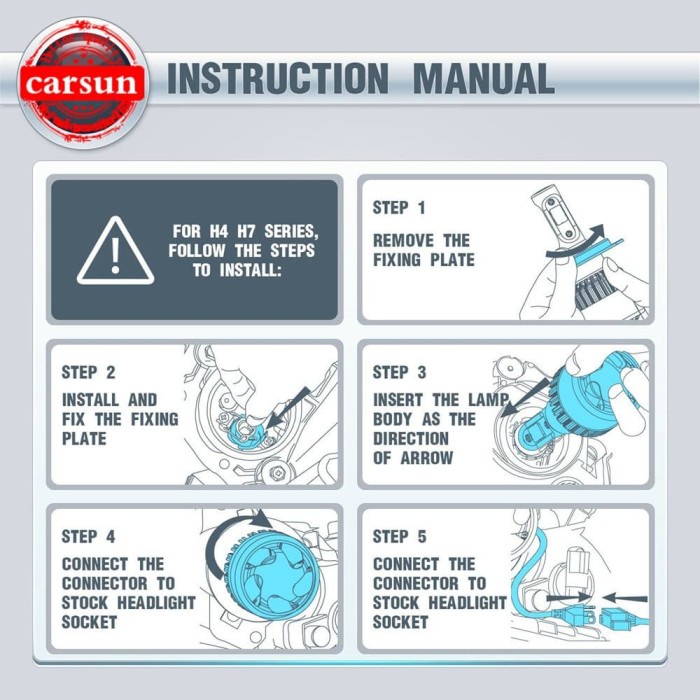 carsun

INSTRUCTION MANUAL

FOR H4 H7 SERIES, FOLLOW THE STEPS TO INSTALL:

STEP 1

REMOVE THE FIXING PLATE

STEP 2

INSTALL AND FIX THE FIXING PLATE

STEP 3

INSERT THE LAMP BODY AS THE DIRECTION OF ARROW

STEP 4

CONNECT THE CONNECTOR TO STOCK HEADLIGHT SOCKET

STEP 5

CONNECT THE CONNECTOR TO STOCK HEADLIGHT SOCKET