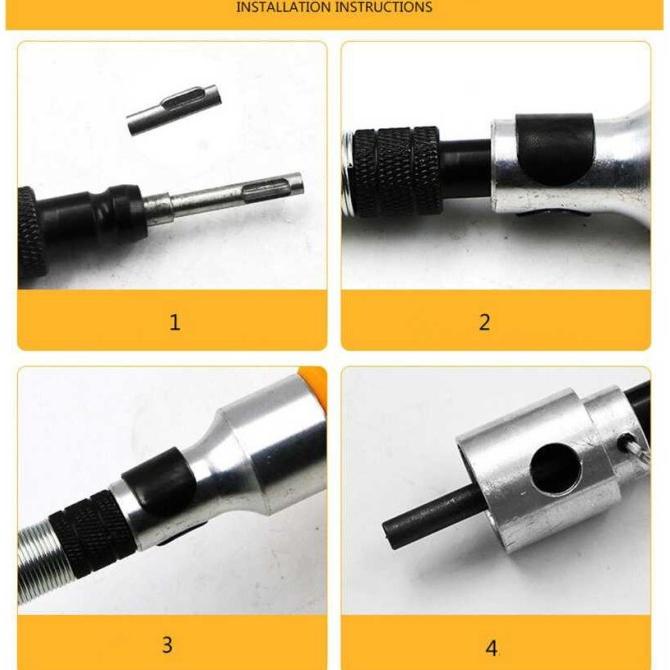 INSTALLATION INSTRUCTIONS

1

2

3

4