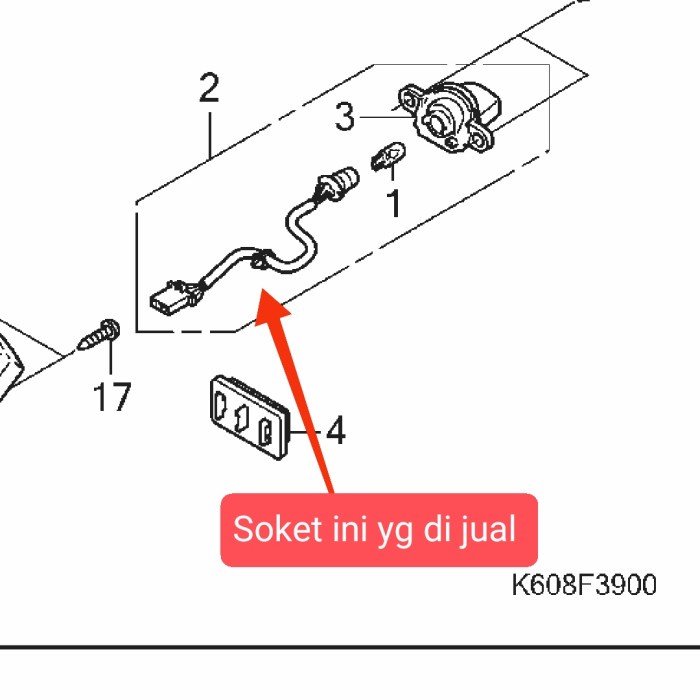 2
3
1
17
4
Soket ini yg di jual
K608F3900