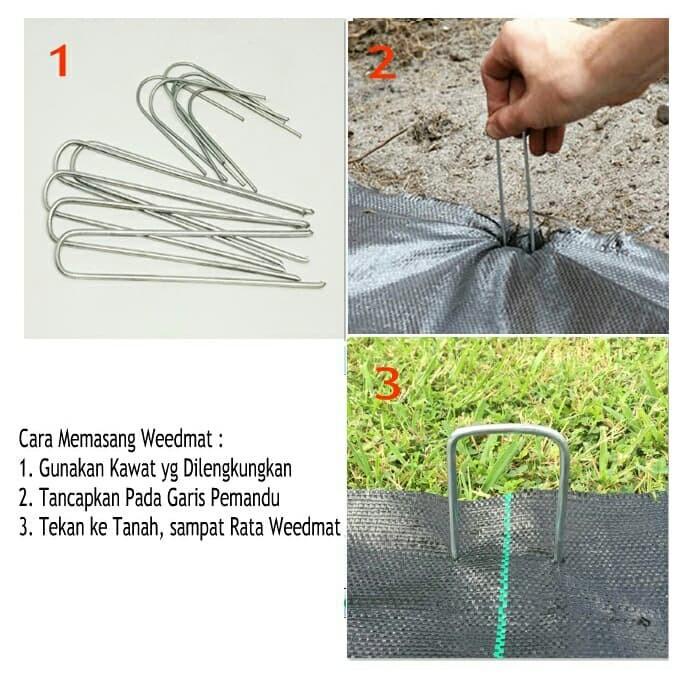 1

2

3

Cara Memasang Weedmat :
1. Gunakan Kawat yg Dilengkungkan
2. Tancapkan Pada Garis Pemandu
3. Tekan ke Tanah, sampat Rata Weedmat