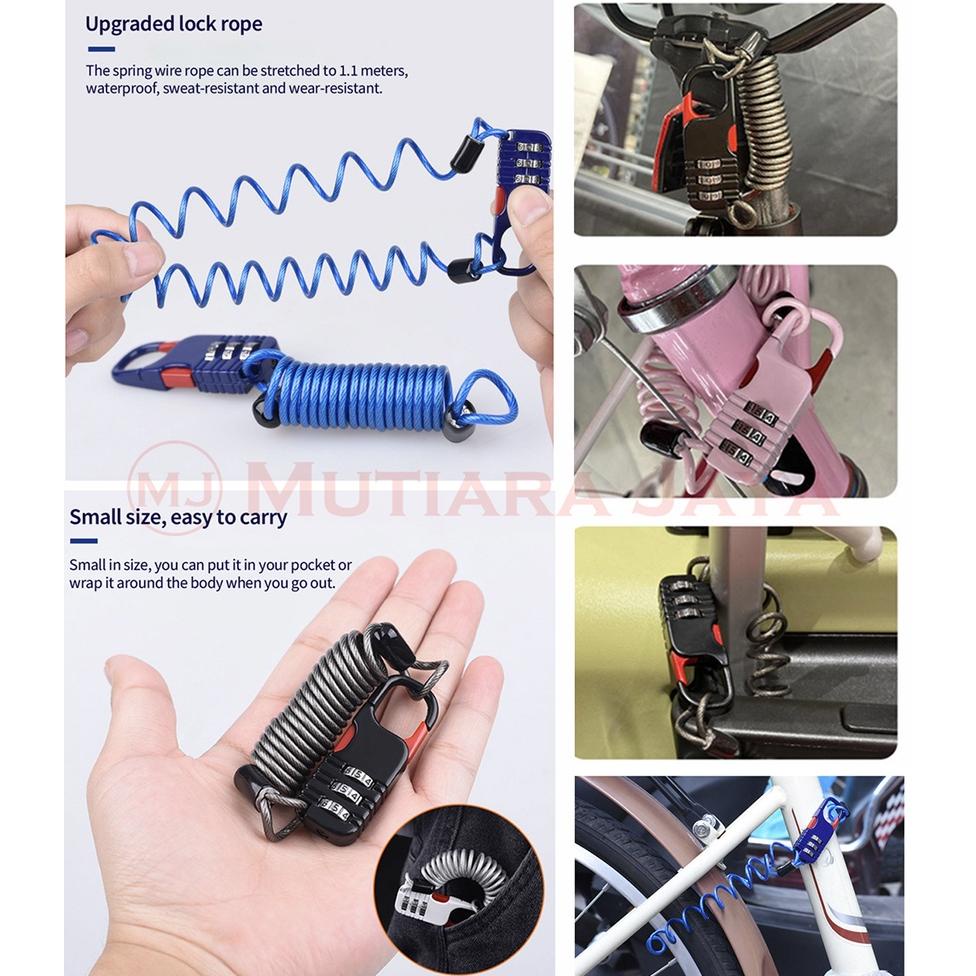 Upgraded lock rope

The spring wire rope can be stretched to 1.1 meters, waterproof, sweat-resistant and wear-resistant.

MJ MUTIARA JAYA

Small size, easy to carry

Small in size, you can put it in your pocket or wrap it around the body when you go out.