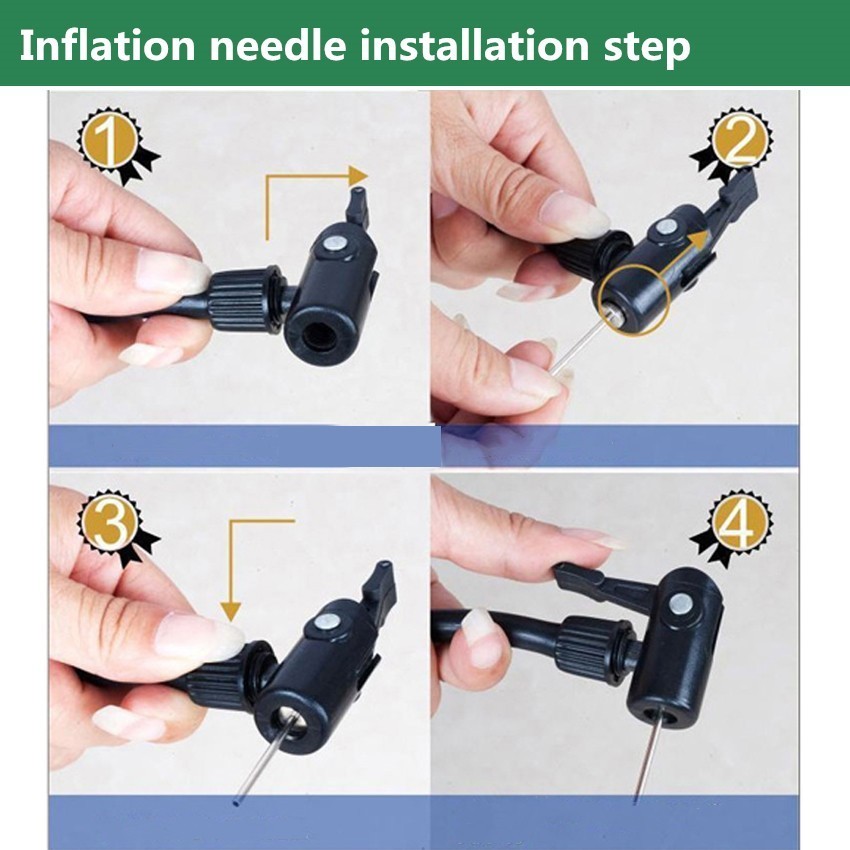 Inflation needle installation step

1

2

3

4