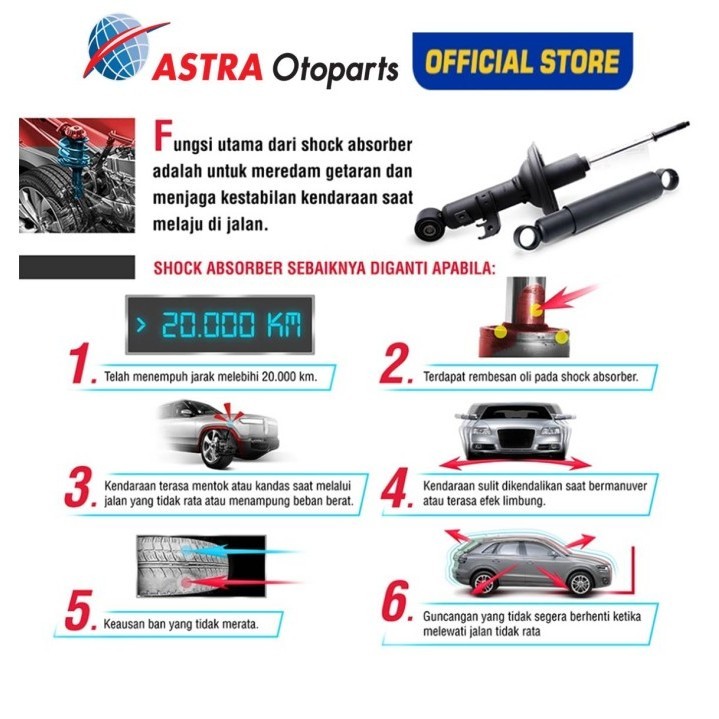 ASTRA Otoparts OFFICIAL STORE

Fungsi utama dari shock absorber adalah untuk meredam getaran dan menjaga kestabilan kendaraan saat melaju di jalan.

SHOCK ABSORBER SEBAIKNYA DIGANTI APABILA:

> 20.000 KM

1. Telah menempuh jarak melebihi 20.000 km.

2. Terdapat rembesan oli pada shock absorber.

3. Kendaraan terasa mentok atau kandas saat melalui jalan yang tidak rata atau menampung beban berat.

4. Kendaraan sulit dikendalikan saat bermanuver atau terasa efek limbung.

5. Keausan ban yang tidak merata.

6. Guncangan yang tidak segera berhenti ketika melewati jalan tidak rata