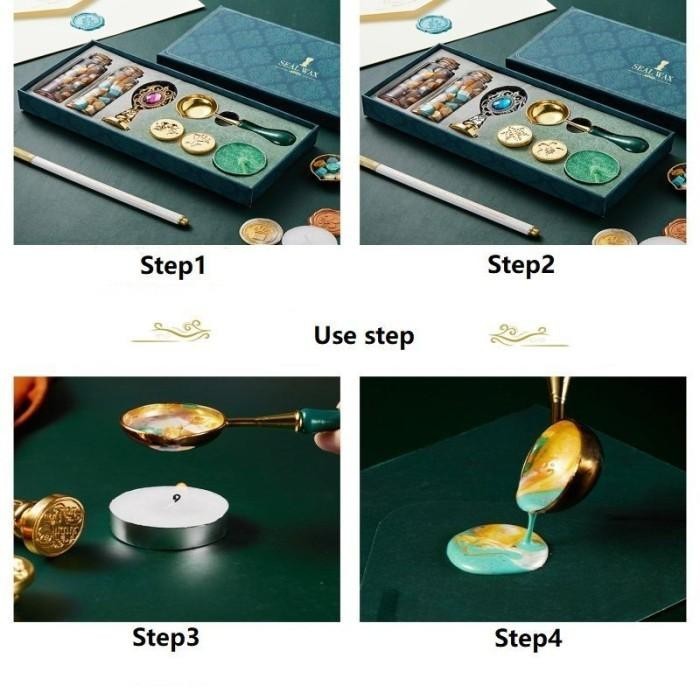 SEAL WAX

SEAL WAX

Step1

Step2

Use step

Step3

Step4