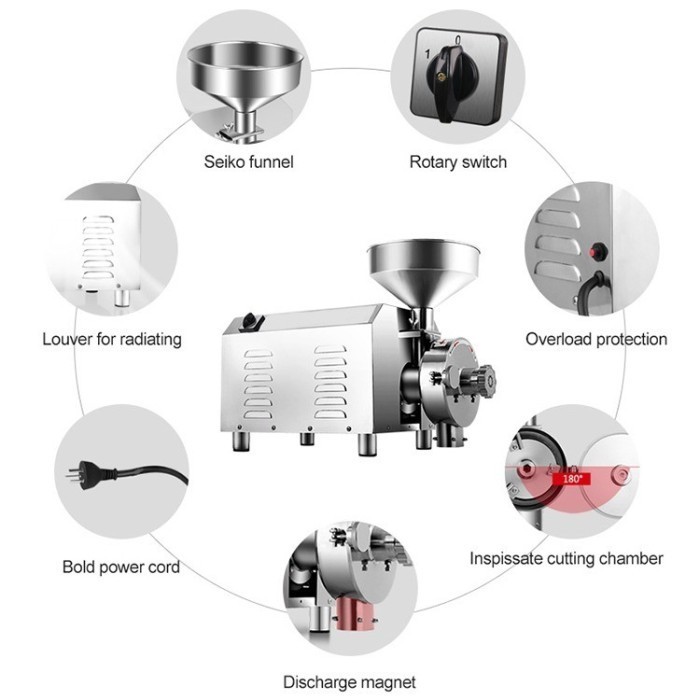 1 0

Seiko funnel

Rotary switch

Louver for radiating

Overload protection

180°

Bold power cord

Inspissate cutting chamber

Discharge magnet