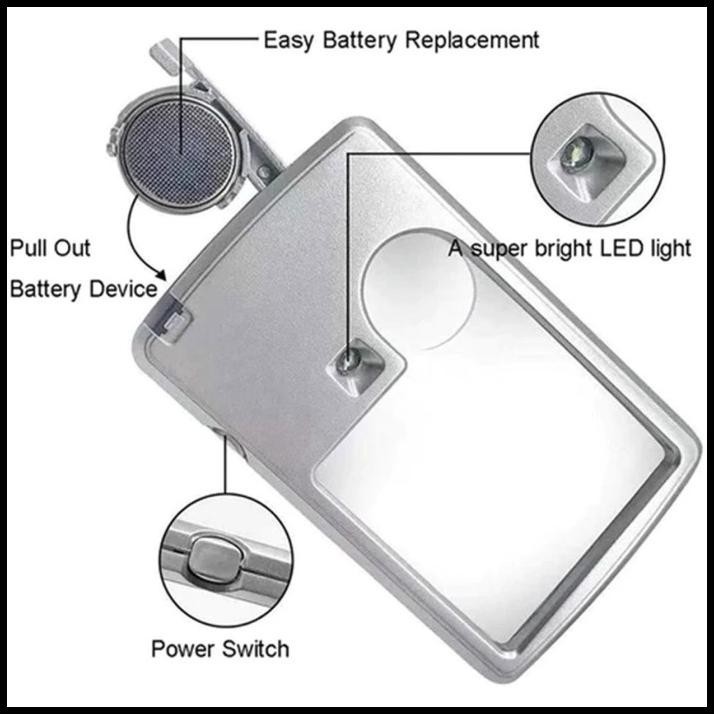 Easy Battery Replacement

Pull Out Battery Device

A super bright LED light

Power Switch