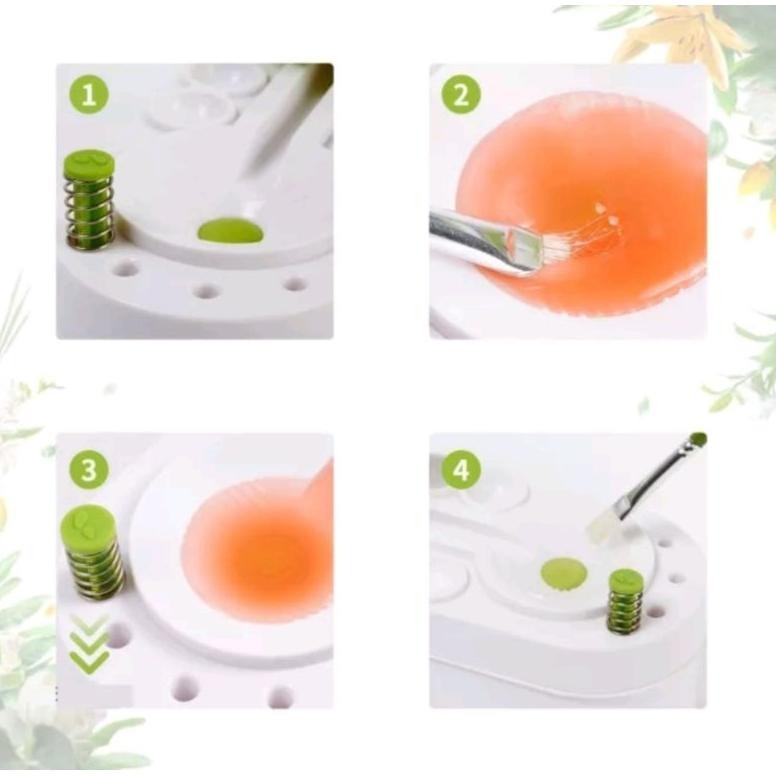 1
2
3
4