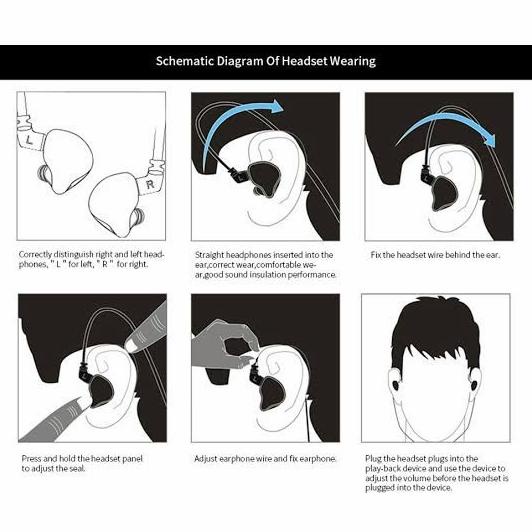 Schematic Diagram Of Headset Wearing

L

R

Correctly distinguish right and left headphones, " L " for left, " R " for right.

Straight headphones inserted into the ear,correct wear,comfortable wear,good sound insulation performance.

Fix the headset wire behind the ear.

Press and hold the headset panel to adjust the seal.

Adjust earphone wire and fix earphone.

Plug the headset plugs into the play-back device and use the device to adjust the volume before the headset is plugged into the device.