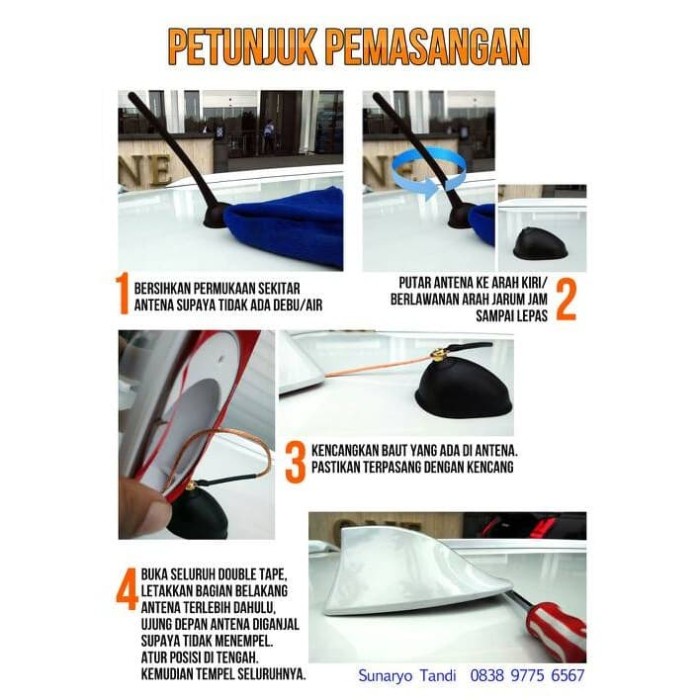 PETUNJUK PEMASANGAN

1 BERSIHKAN PERMUKAAN SEKITAR ANTENA SUPAYA TIDAK ADA DEBU/AIR

PUTAR ANTENA KE ARAH KIRI/ BERLAWANAN ARAH JARUM JAM SAMPAI LEPAS 2

3 KENCANGKAN BAUT YANG ADA DI ANTENA. PASTIKAN TERPASANG DENGAN KENCANG

4 BUKA SELURUH DOUBLE TAPE, LETAKKAN BAGIAN BELAKANG ANTENA TERLEBIH DAHULU, UJUNG DEPAN ANTENA DIGANJAL SUPAYA TIDAK MENEMPEL. ATUR POSISI DI TENGAH. KEMUDIAN TEMPEL SELURUHNYA.

Sunaryo Tandi 0838 9775 6567