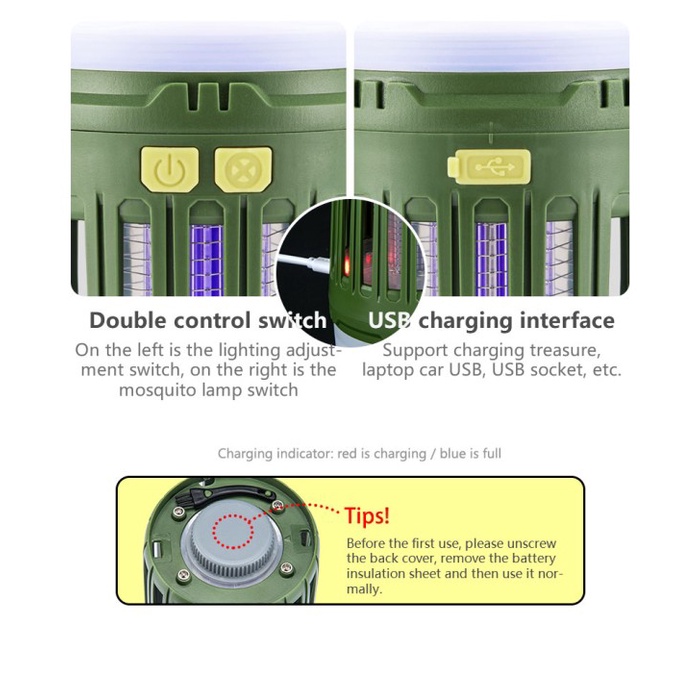 Double control switch

On the left is the lighting adjustment switch, on the right is the mosquito lamp switch

USB charging interface

Support charging treasure, laptop car USB, USB socket, etc.

Charging indicator: red is charging / blue is full

Tips!

Before the first use, please unscrew the back cover, remove the battery insulation sheet and then use it normally.