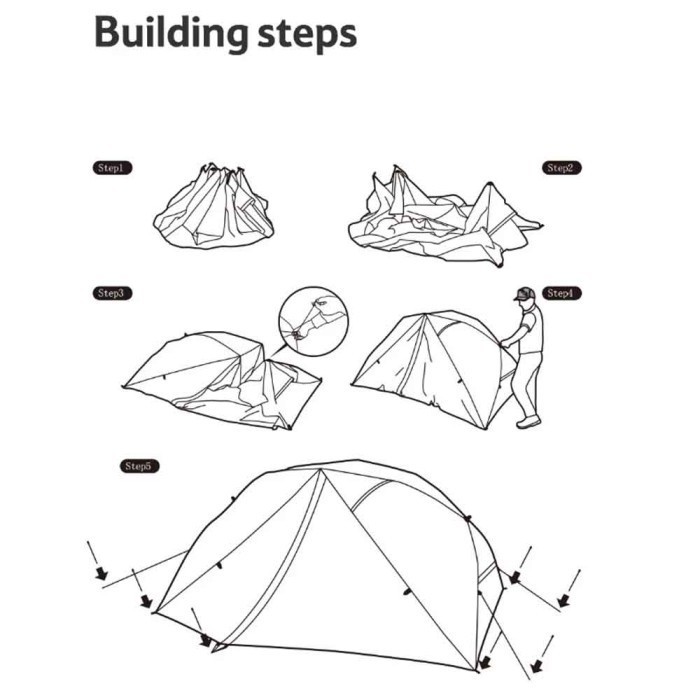 Building steps

Step1

Step2

Step3

Step4

Step5