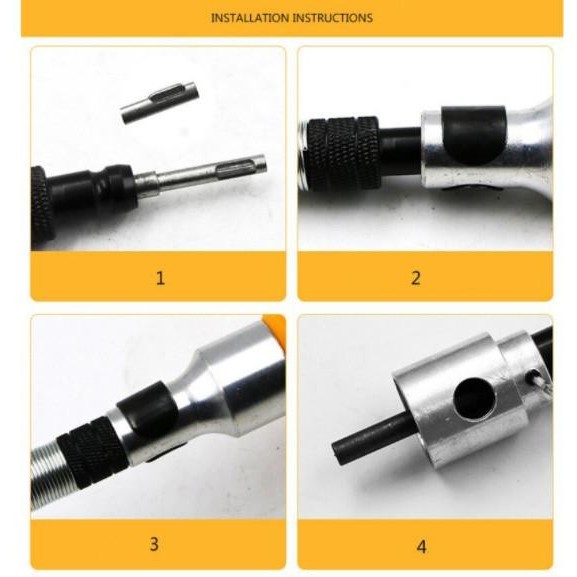 INSTALLATION INSTRUCTIONS

1

2

3

4