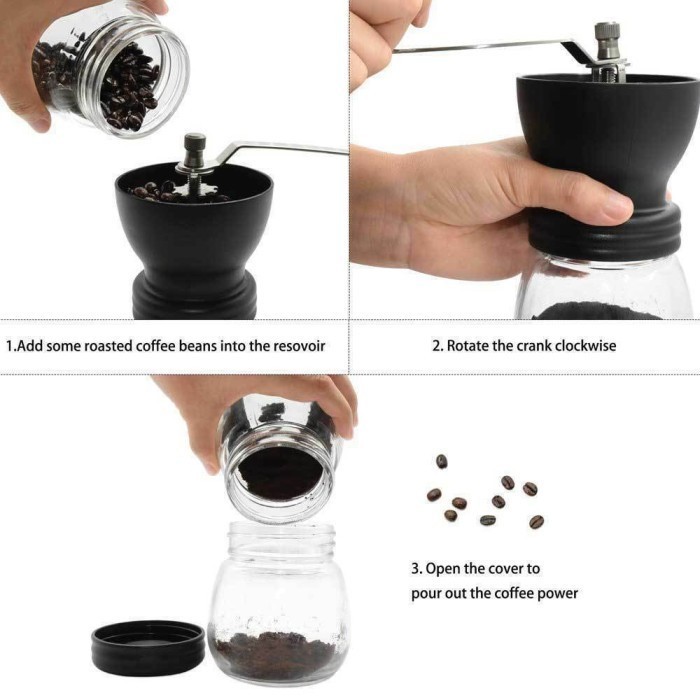 1.Add some roasted coffee beans into the resovoir

2. Rotate the crank clockwise

3. Open the cover to pour out the coffee power