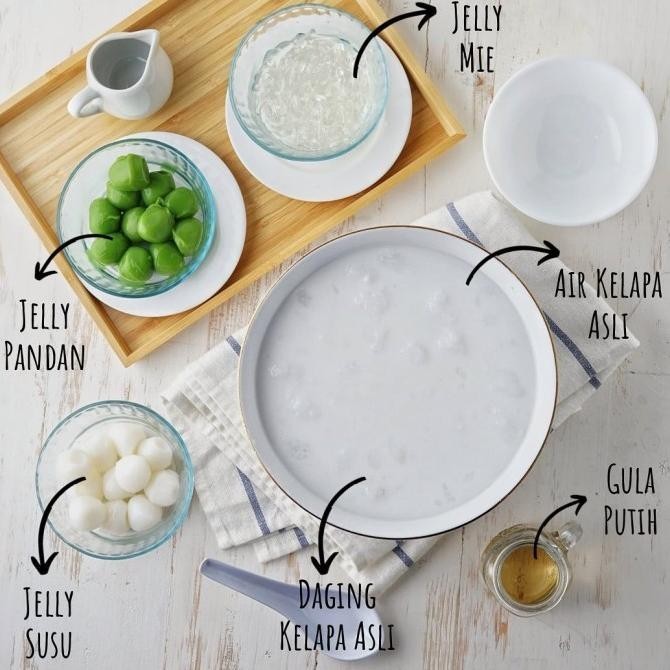 JELLY MIE

JELLY PANDAN

AIR KELAPA ASLI

GULA PUTIH

JELLY SUSU

DAGING KELAPA ASLI