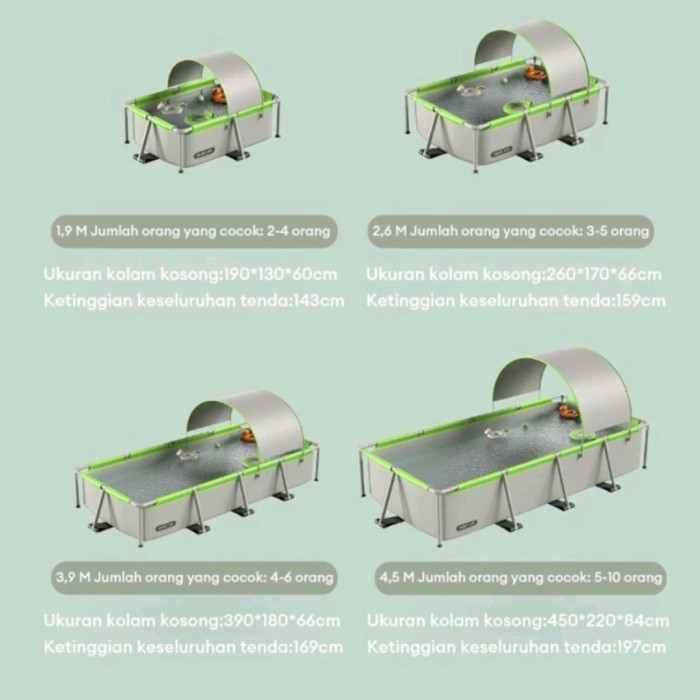 1,9 M Jumlah orang yang cocok: 2-4 orang

Ukuran kolam kosong:190*130*60cm
Ketinggian keseluruhan tenda:143cm

2,6 M Jumlah orang yang cocok: 3-5 orang

Ukuran kolam kosong:260*170*66cm
Ketinggian keseluruhan tenda:159cm

3,9 M Jumlah orang yang cocok: 4-6 orang

Ukuran kolam kosong:390*180*66cm
Ketinggian keseluruhan tenda:169cm

4,5 M Jumlah orang yang cocok: 5-10 orang

Ukuran kolam kosong:450*220*84cm
Ketinggian keseluruhan tenda:197cm