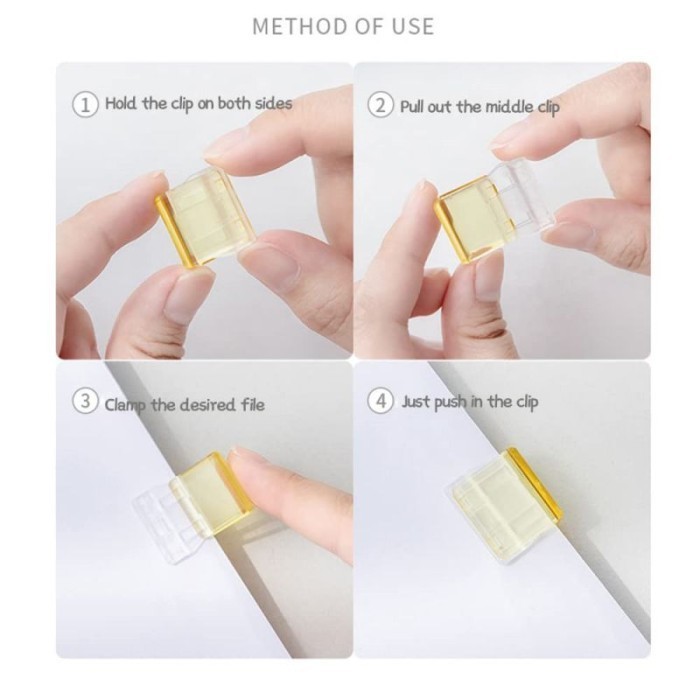 METHOD OF USE

1 Hold the clip on both sides

2 Pull out the middle clip

3 Clamp the desired file

4 Just push in the clip