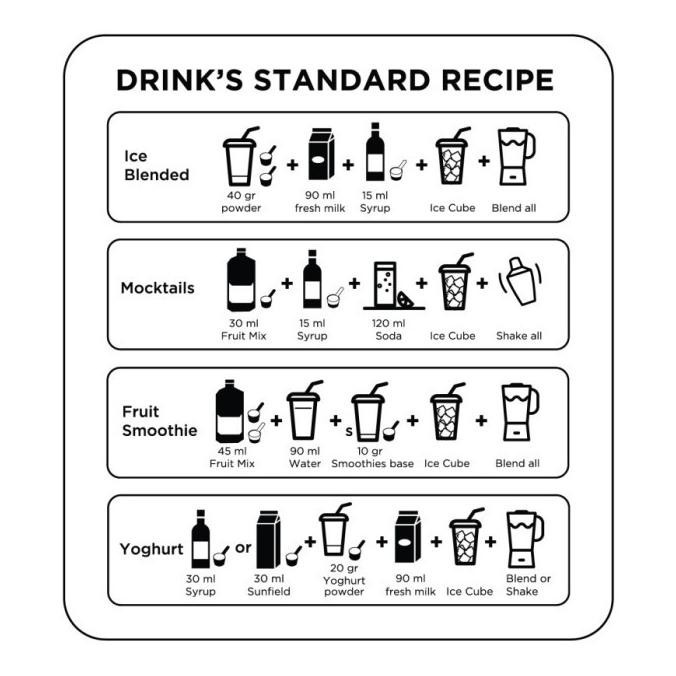 DRINK'S STANDARD RECIPE

Ice Blended

40 gr powder + 90 ml fresh milk + 15 ml Syrup + Ice Cube + Blend all

Mocktails

30 ml Fruit Mix + 15 ml Syrup + 120 ml Soda + Ice Cube + Shake all

Fruit Smoothie

45 ml Fruit Mix + 90 ml Water + s 10 gr Smoothies base + Ice Cube + Blend all

Yoghurt

30 ml Syrup or 30 ml Sunfield + 20 gr Yoghurt powder + 90 ml fresh milk + Ice Cube + Blend or Shake