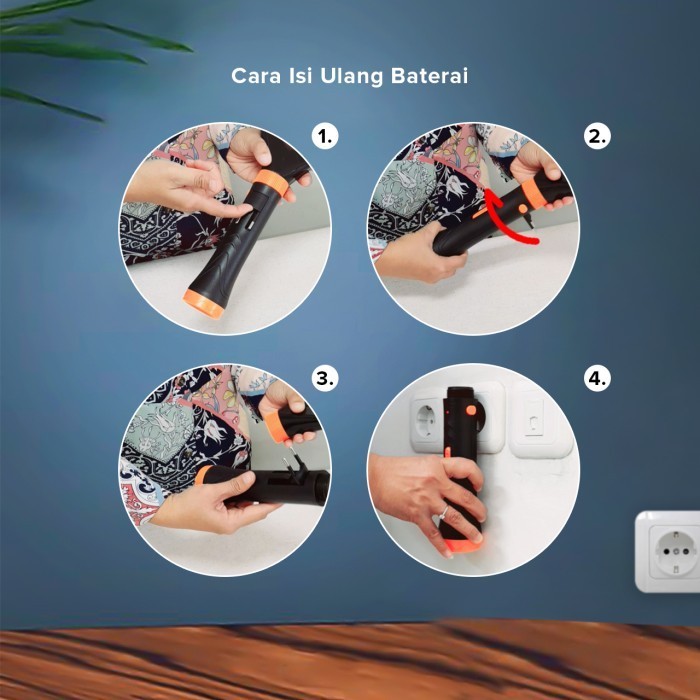 Cara Isi Ulang Baterai

1.

2.

3.

4.