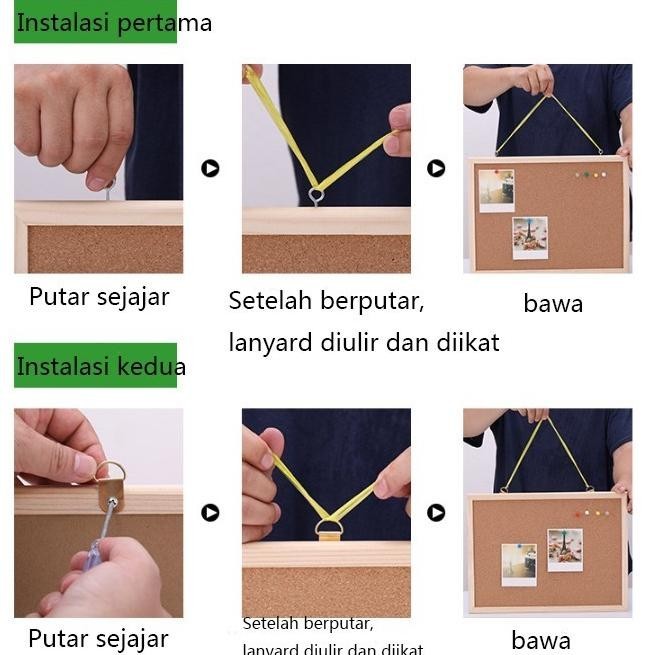 Instalasi pertama

Putar sejajar

Setelah berputar, lanyard diulir dan diikat

bawa

Instalasi kedua

Putar sejajar

Setelah berputar, lanyard diulir dan diikat

bawa