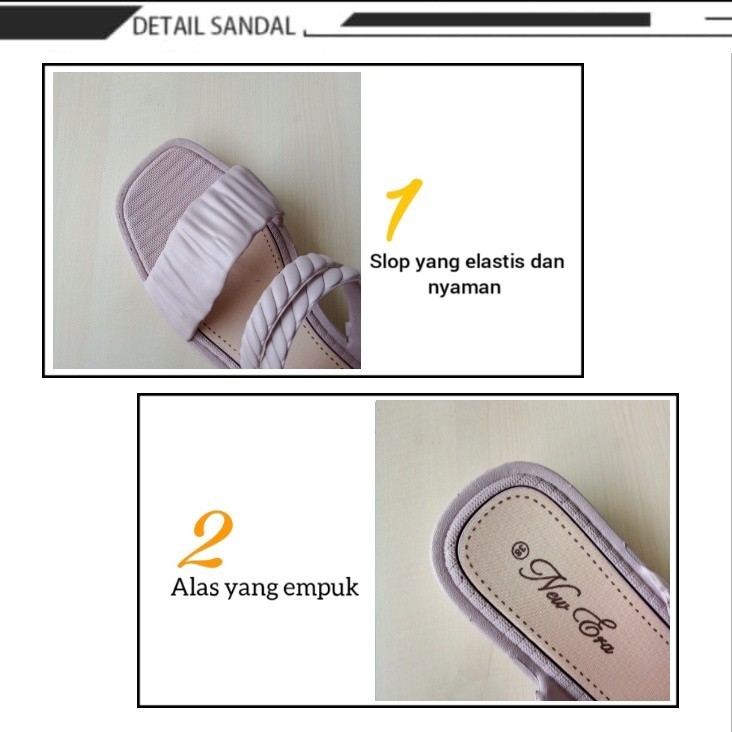 DETAIL SANDAL

1
Slop yang elastis dan nyaman

2
Alas yang empuk

New Era