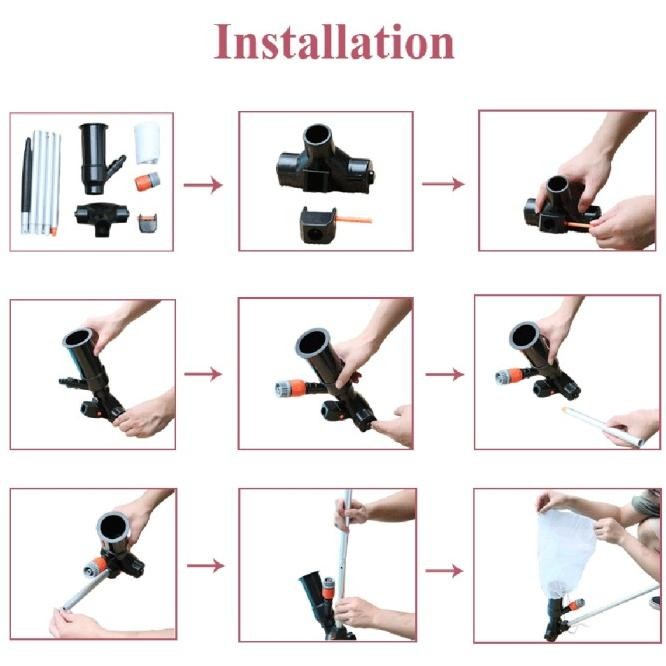 Installation