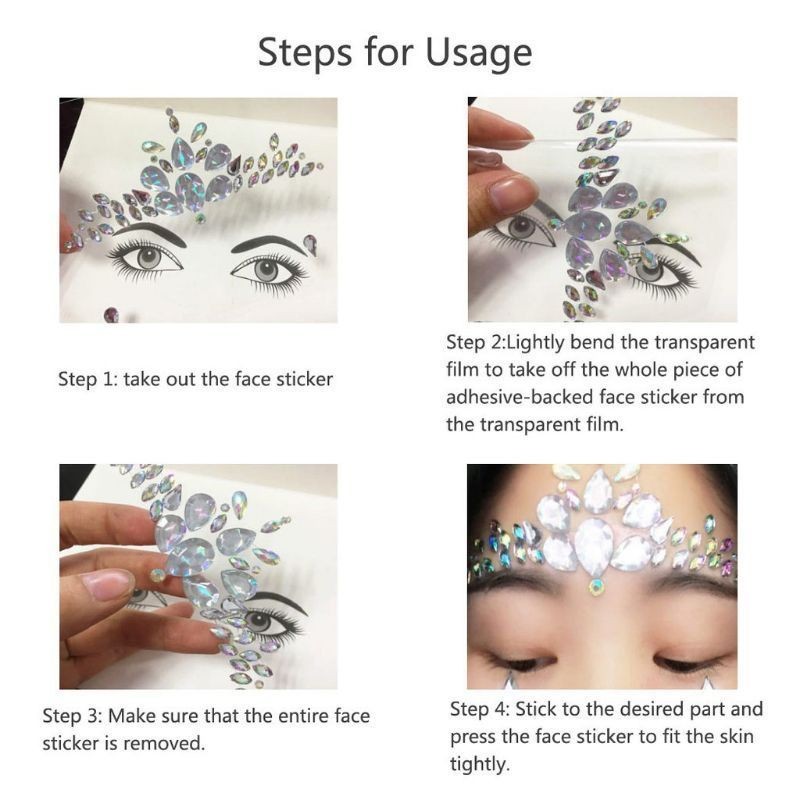 Steps for Usage

Step 1: take out the face sticker

Step 2:Lightly bend the transparent film to take off the whole piece of adhesive-backed face sticker from the transparent film.

Step 3: Make sure that the entire face sticker is removed.

Step 4: Stick to the desired part and press the face sticker to fit the skin tightly.