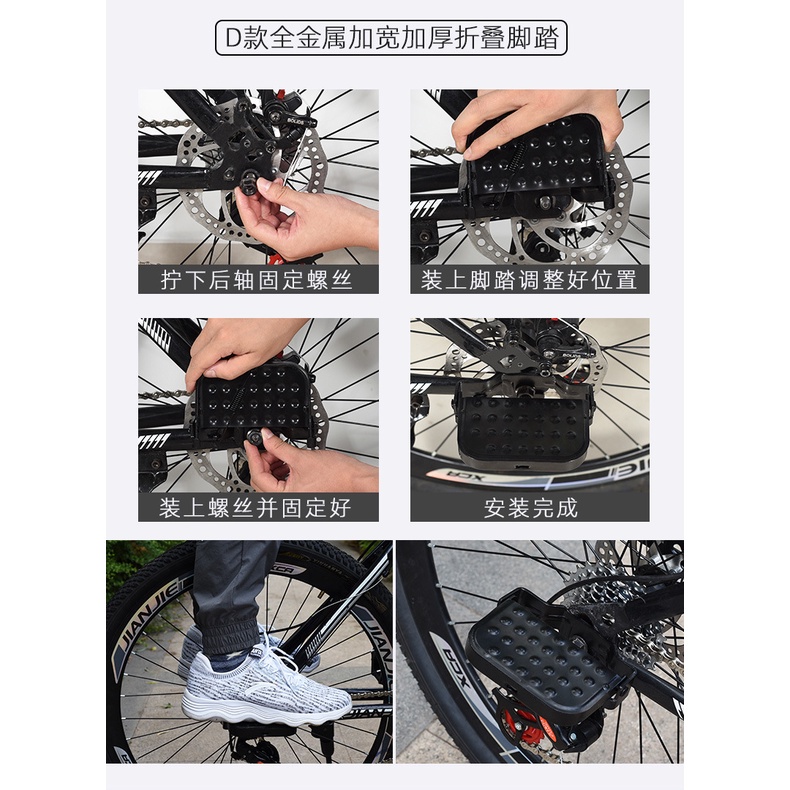 D款全金属加宽加厚折叠脚踏

拧下后轴固定螺丝

装上脚踏调整好位置

装上螺丝并固定好

安装完成

JIANJIE

JIANJIE