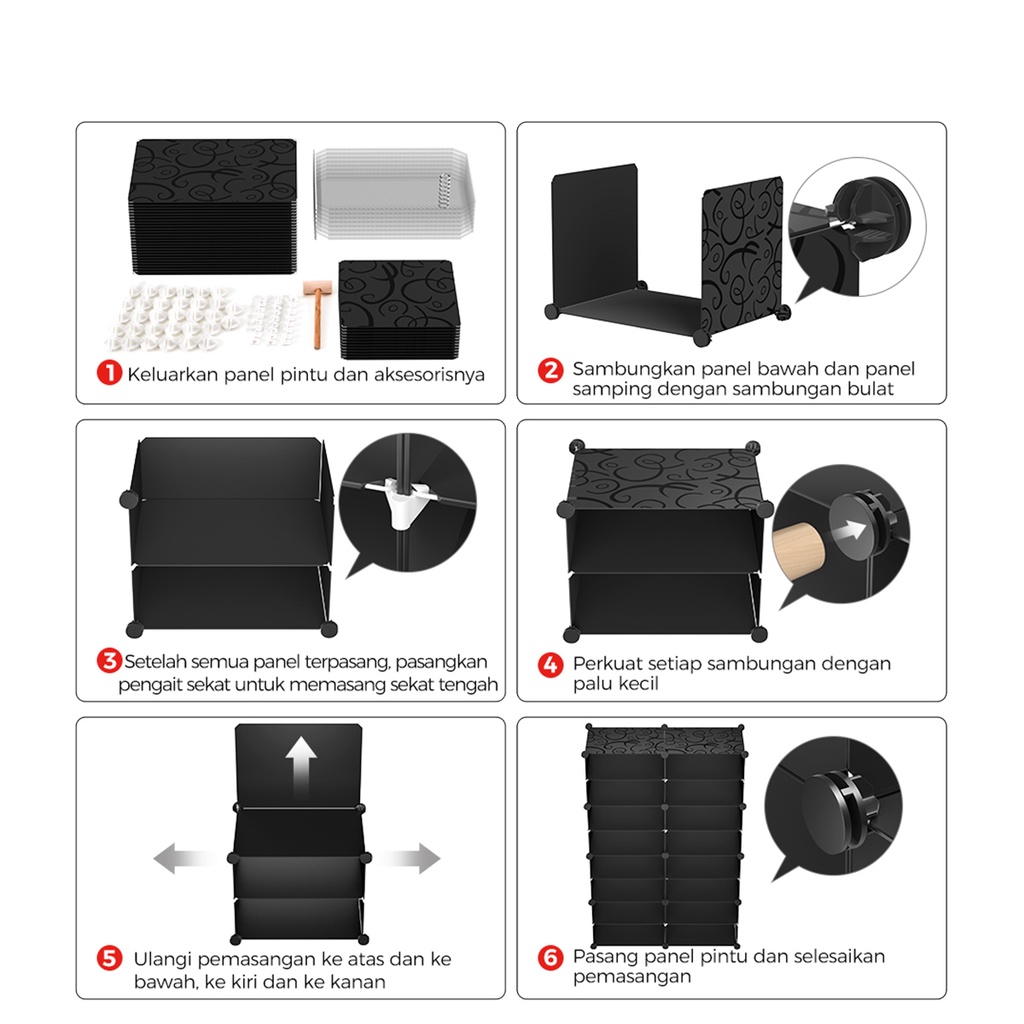 1 Keluarkan panel pintu dan aksesorisnya

2 Sambungkan panel bawah dan panel samping dengan sambungan bulat

3 Setelah semua panel terpasang, pasangkan pengait sekat untuk memasang sekat tengah

4 Perkuat setiap sambungan dengan palu kecil

5 Ulangi pemasangan ke atas dan ke bawah, ke kiri dan ke kanan

6 Pasang panel pintu dan selesaikan pemasangan