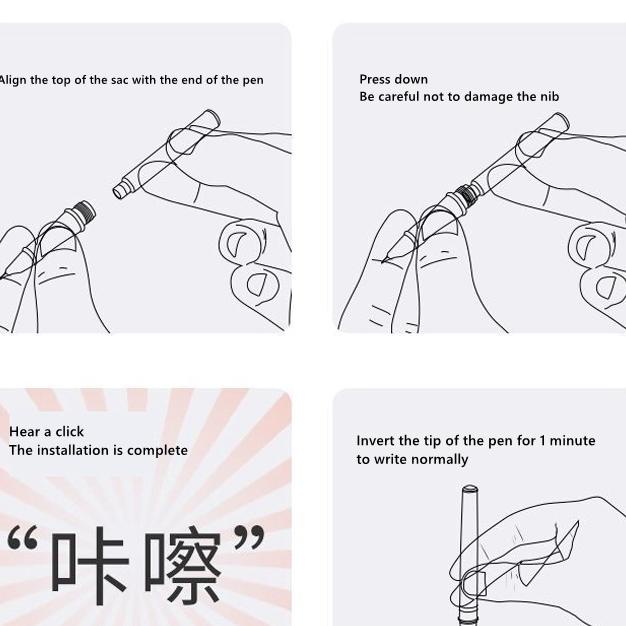 Align the top of the sac with the end of the pen

Press down
Be careful not to damage the nib

Hear a click
The installation is complete

“咔嚓”

Invert the tip of the pen for 1 minute to write normally