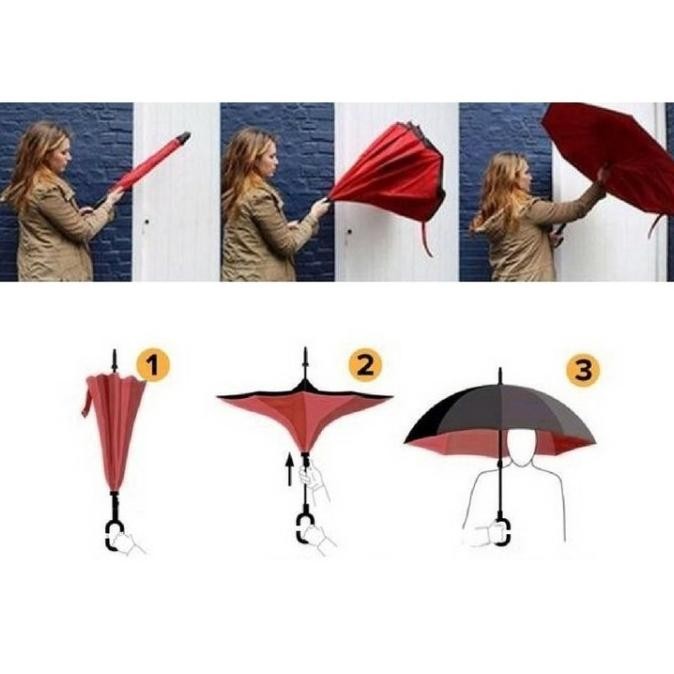 1

2

3