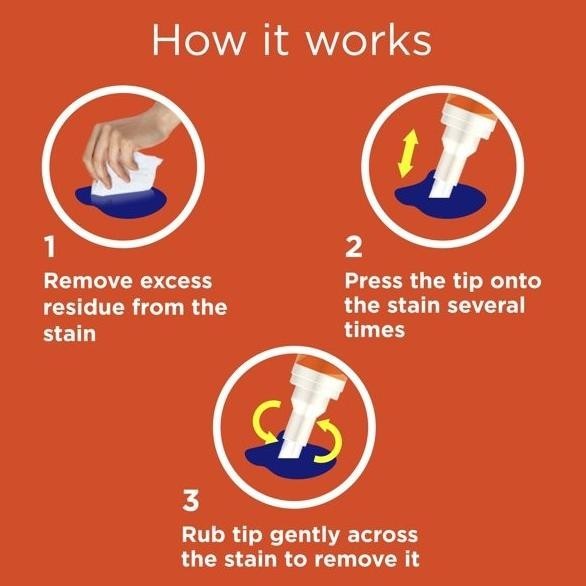 How it works

1
Remove excess residue from the stain

2
Press the tip onto the stain several times

3
Rub tip gently across the stain to remove it