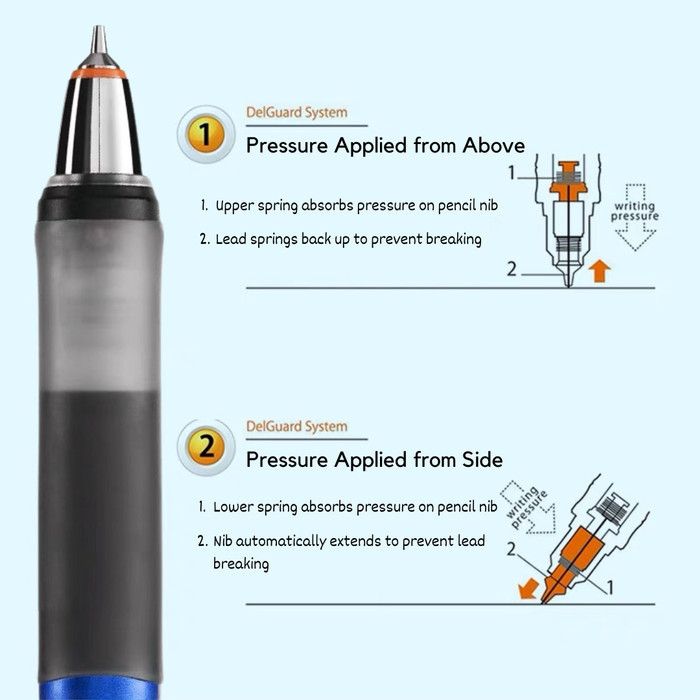 1
DelGuard System
Pressure Applied from Above

1. Upper spring absorbs pressure on pencil nib
2. Lead springs back up to prevent breaking

1
writing pressure
2

2
DelGuard System
Pressure Applied from Side

1. Lower spring absorbs pressure on pencil nib
2. Nib automatically extends to prevent lead breaking

writing pressure
2
1