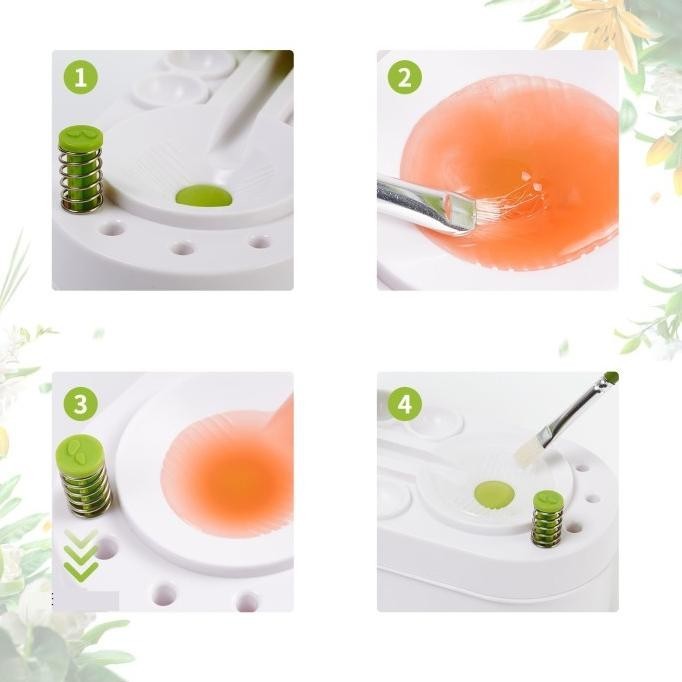 1

2

3

4