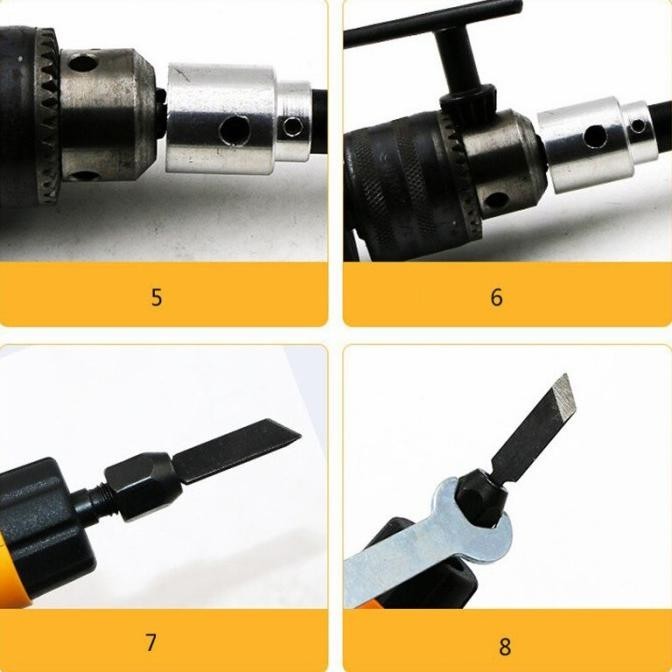 5

6

7

8