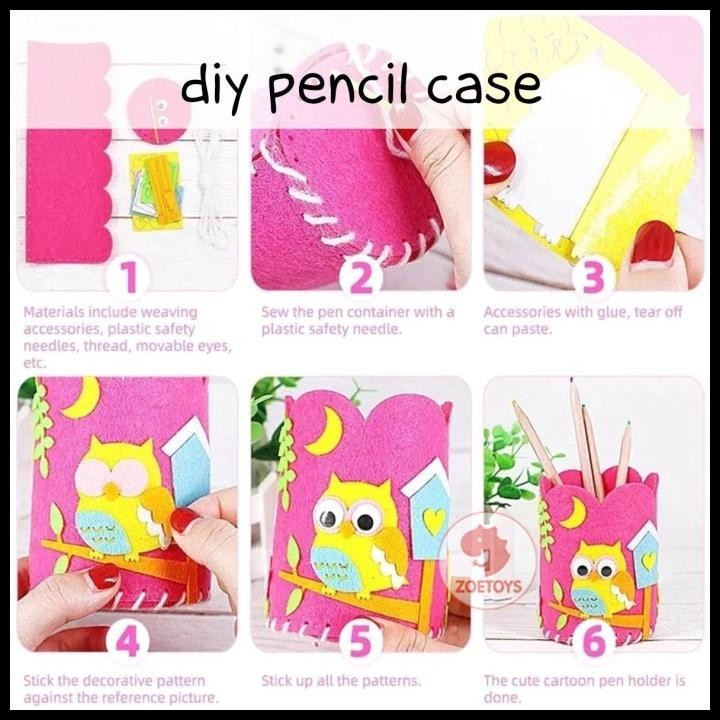 diy pencil case

1

Materials include weaving accessories, plastic safety needles, thread, movable eyes, etc.

2

Sew the pen container with a plastic safety needle.

3

Accessories with glue, tear off can paste.

4

Stick the decorative pattern against the reference picture.

5

Stick up all the patterns.

ZOETOYS

6

The cute cartoon pen holder is done.