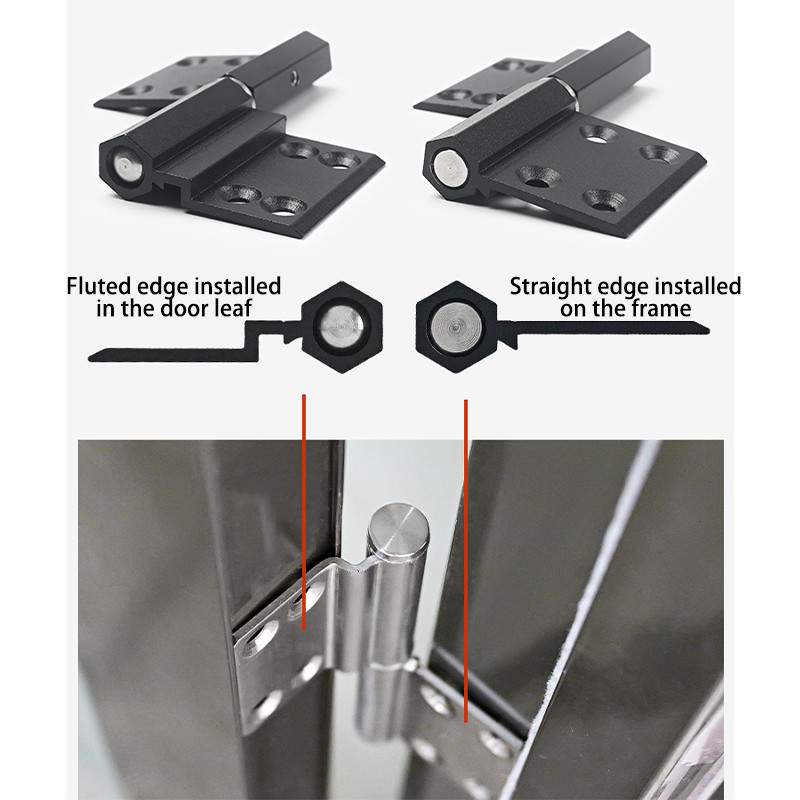 Fluted edge installed in the door leaf

Straight edge installed on the frame