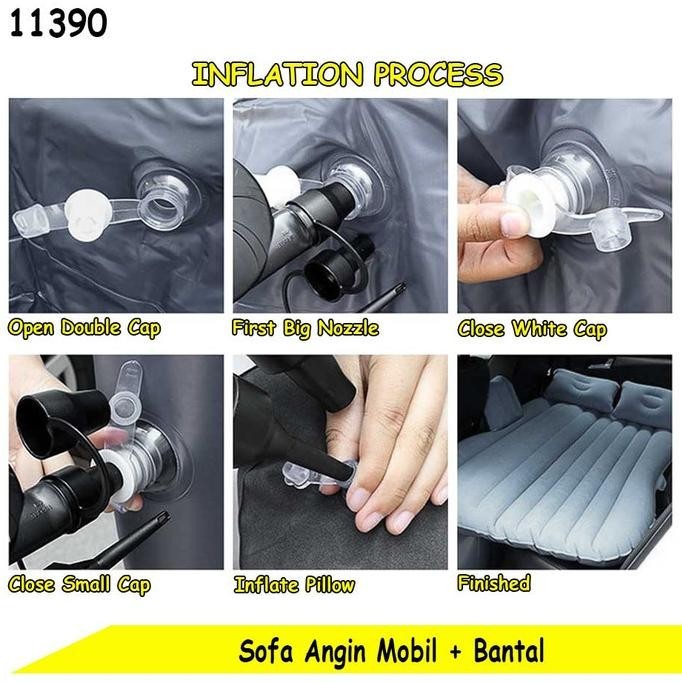 11390

INFLATION PROCESS

Open Double Cap

First Big Nozzle

Close White Cap

Close Small Cap

Inflate Pillow

Finished

Sofa Angin Mobil + Bantal