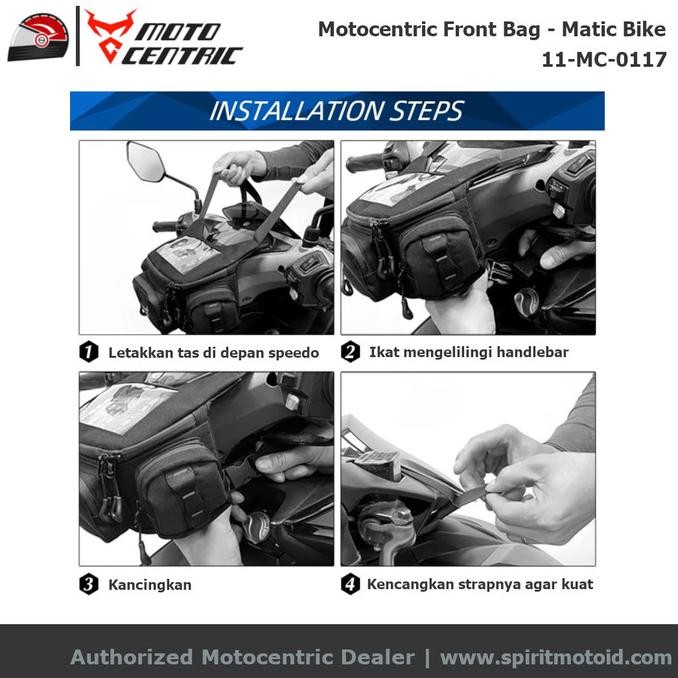 MOTO CENTRIC

Motocentric Front Bag - Matic Bike
11-MC-0117

INSTALLATION STEPS

1 Letakkan tas di depan speedo

2 Ikat mengelilingi handlebar

3 Kancingkan

4 Kencangkan strapnya agar kuat

Authorized Motocentric Dealer | www.spiritmotoid.com