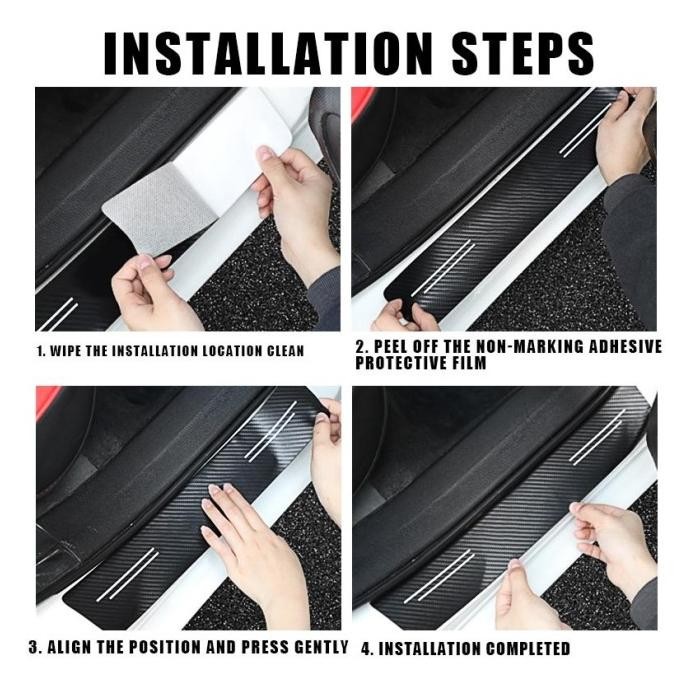 INSTALLATION STEPS

1. WIPE THE INSTALLATION LOCATION CLEAN

2. PEEL OFF THE NON-MARKING ADHESIVE PROTECTIVE FILM

3. ALIGN THE POSITION AND PRESS GENTLY

4. INSTALLATION COMPLETED