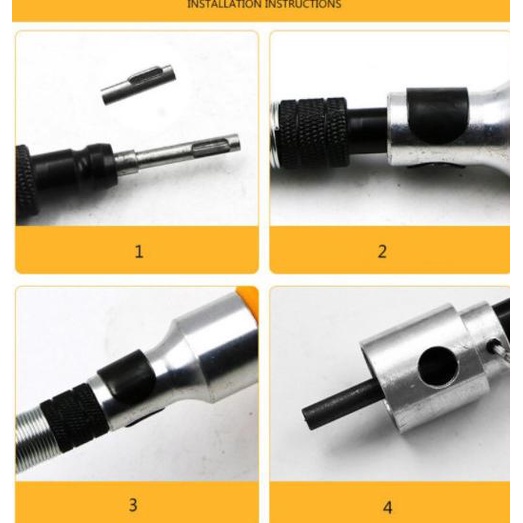 INSTALLATION INSTRUCTIONS

1

2

3

4