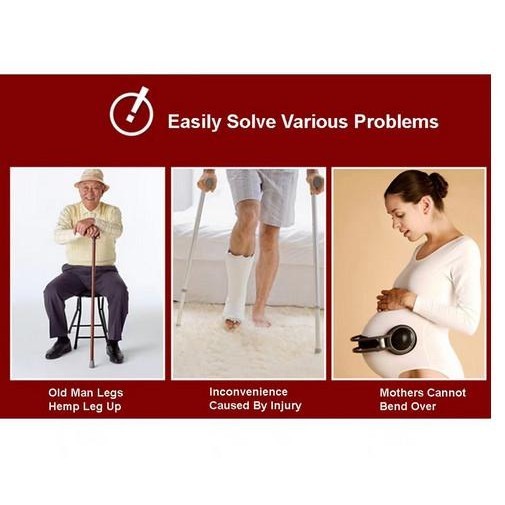 Easily Solve Various Problems

Old Man Legs
Hemp Leg Up

Inconvenience
Caused By Injury

Mothers Cannot
Bend Over