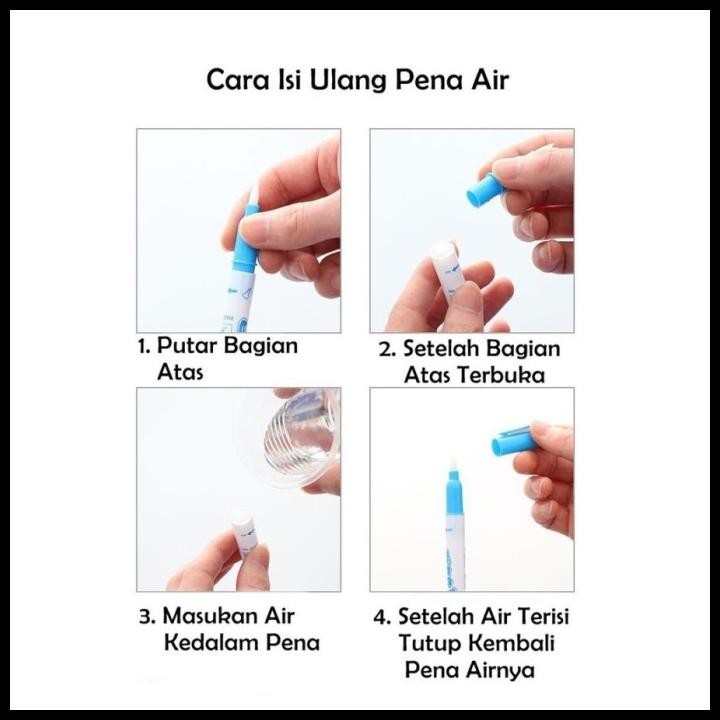 Cara Isi Ulang Pena Air

1. Putar Bagian Atas

2. Setelah Bagian Atas Terbuka

3. Masukan Air Kedalam Pena

4. Setelah Air Terisi Tutup Kembali Pena Airnya