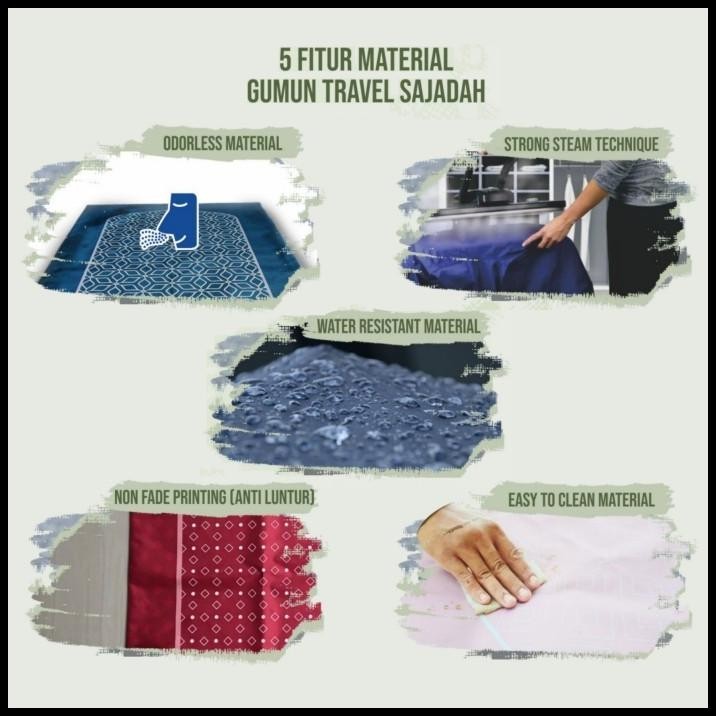 5 FITUR MATERIAL
GUMUN TRAVEL SAJADAH

ODORLESS MATERIAL

STRONG STEAM TECHNIQUE

WATER RESISTANT MATERIAL

NON FADE PRINTING (ANTI LUNTUR)

EASY TO CLEAN MATERIAL